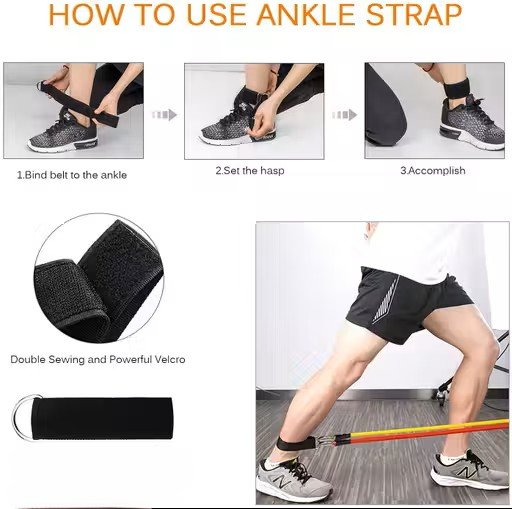 HOW TO USE ANKLE STRAP

1.Bind belt to the ankle

2.Set the hasp

3.Accomplish

Double Sewing and Powerful Velcro