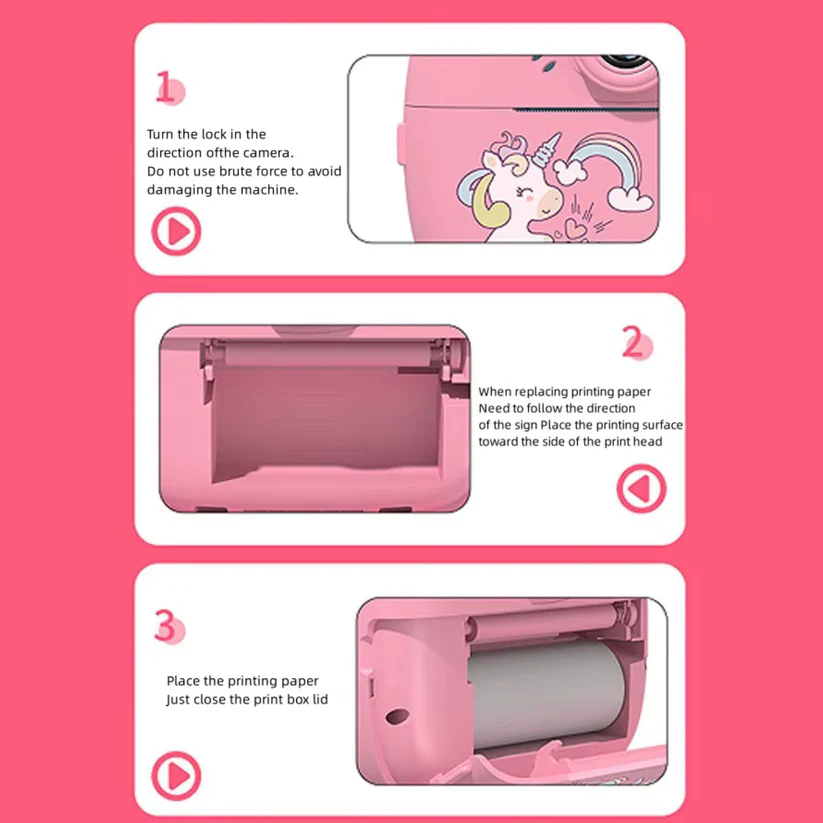 1

Turn the lock in the direction ofthe camera.
Do not use brute force to avoid damaging the machine.

2

When replacing printing paper
Need to follow the direction
of the sign Place the printing surface
toward the side of the print head

3

Place the printing paper
Just close the print box lid